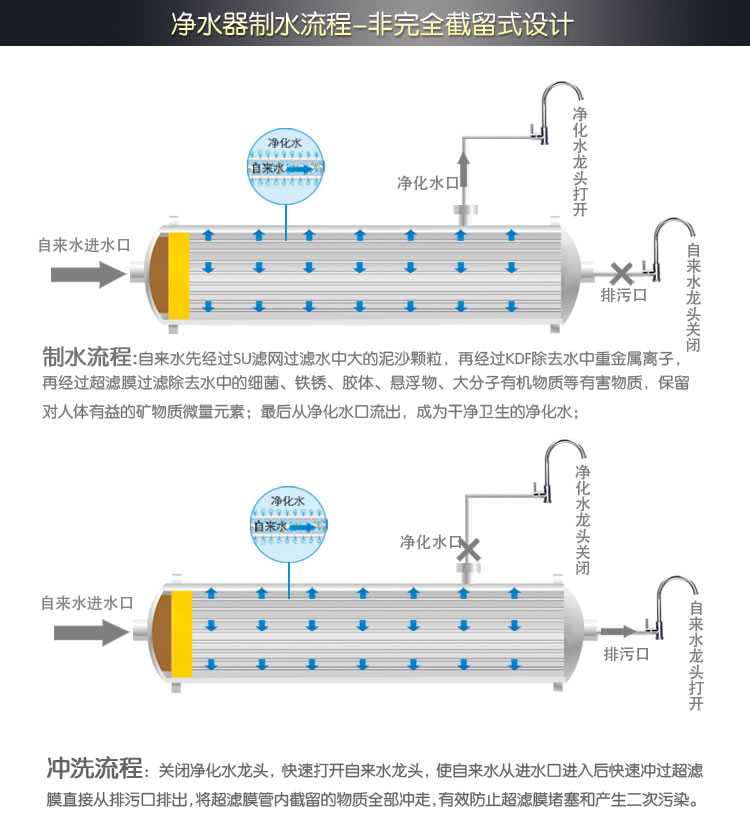 净水器制水流程–非完全截留式设计

净化水

自来水

净化水口

净化水龙头打开

自来水进水口

排污口

自来水龙头关闭

制水流程:自来水先经过SU滤网过滤水中大的泥沙颗粒，再经过KDF除去水中重金属离子，再经过超滤膜过滤除去水中的细菌、铁锈、胶体、悬浮物、大分子有机物质等有害物质，保留对人体有益的矿物质微量元素；最后从净化水口流出，成为干净卫生的净化水；

净化水

自来水

净化水口

净化水龙头关闭

自来水进水口

排污口

自来水龙头打开

冲洗流程：关闭净化水龙头，快速打开自来水龙头，使自来水从进水口进入后快速冲过超滤膜直接从排污口排出，将超滤膜管内截留的物质全部冲走，有效防止超滤膜堵塞和产生二次污染。